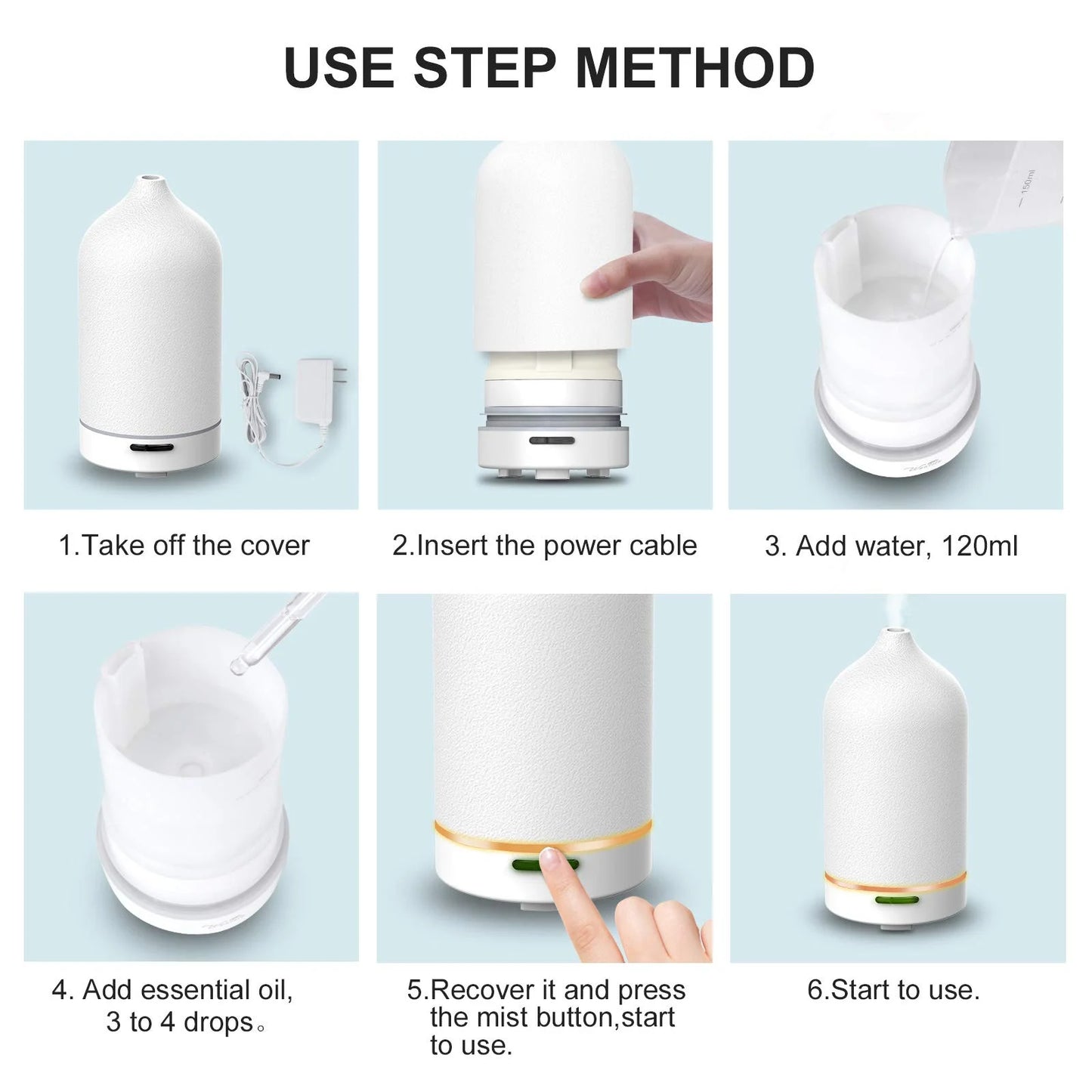 USE STEP METHOD

150ml

1.Take off the cover

2.Insert the power cable

3. Add water, 120ml

4. Add essential oil, 3 to 4 drops。

5.Recover it and press the mist button,start to use.

6.Start to use.